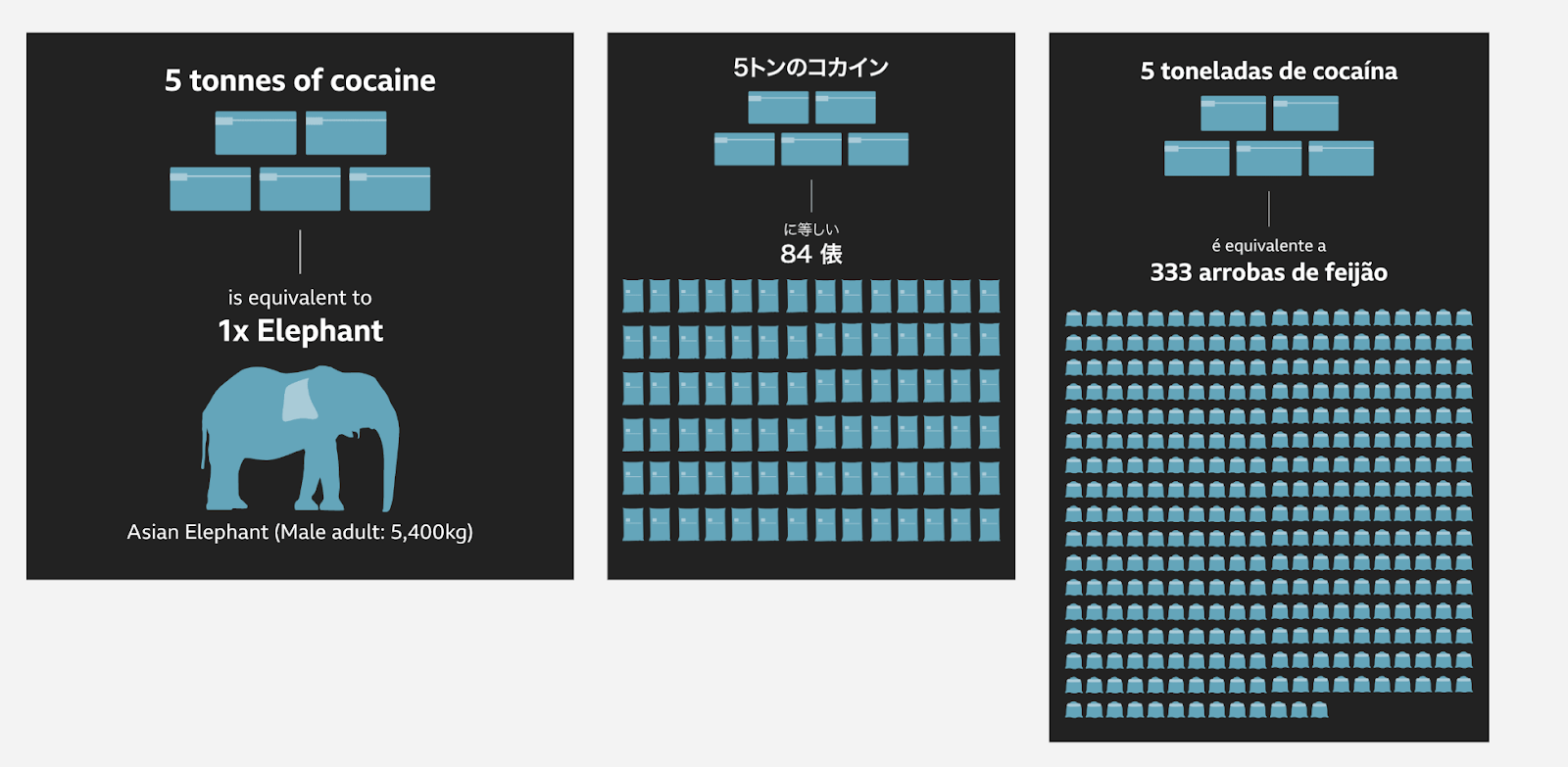 5 tonnes of cocaine

is equivalent to
1x Elephant

Asian Elephant (Male adult: 5,400kg)

5トンのコカイン

に等しい
84 俵

5 toneladas de cocaína

é equivalente a
333 arrobas de feijão